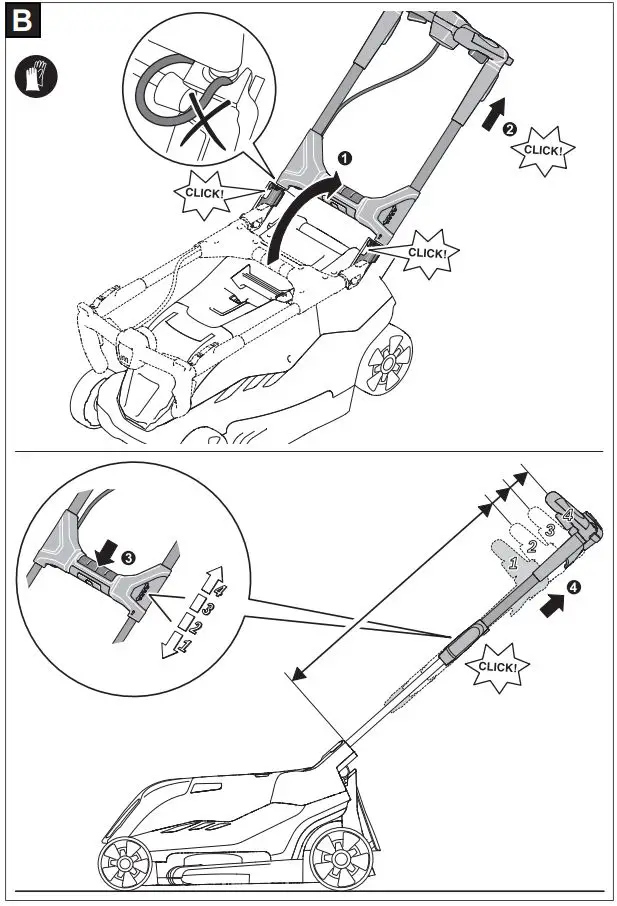 B

CLICK!

1

2

CLICK!

CLICK!

3

4
3
2
1

4
3
2
1

4

CLICK!