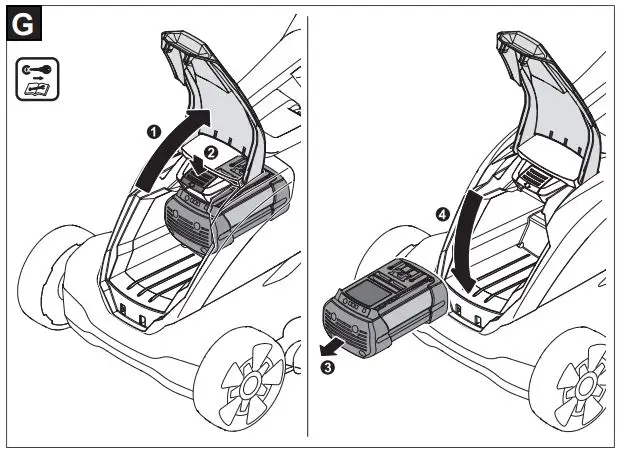 G

1
2

4

3