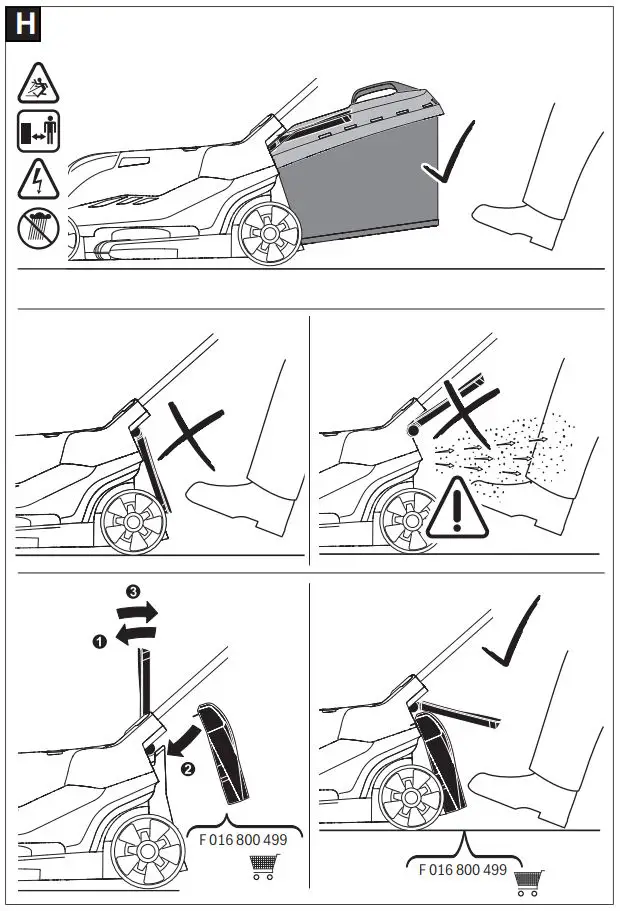 H

3
1
2
F 016 800 499

F 016 800 499