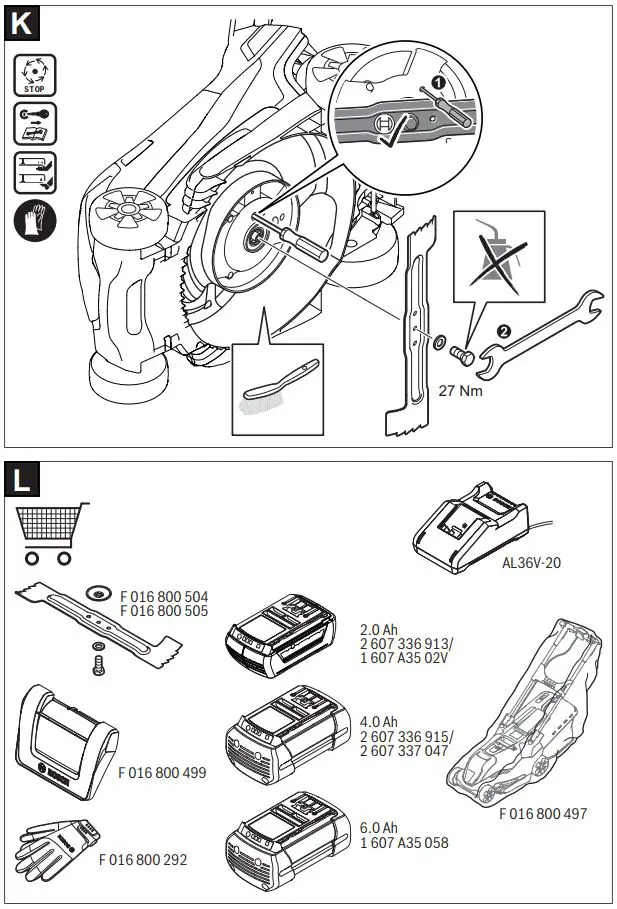 K

STOP

1

2

27 Nm

L

AL36V-20

F 016 800 504
F 016 800 505

2.0 Ah
2 607 336 913/
1 607 A35 02V

4.0 Ah
2 607 336 915/
2 607 337 047

F 016 800 499

BOSCH

F 016 800 497

6.0 Ah
1 607 A35 058

F 016 800 292