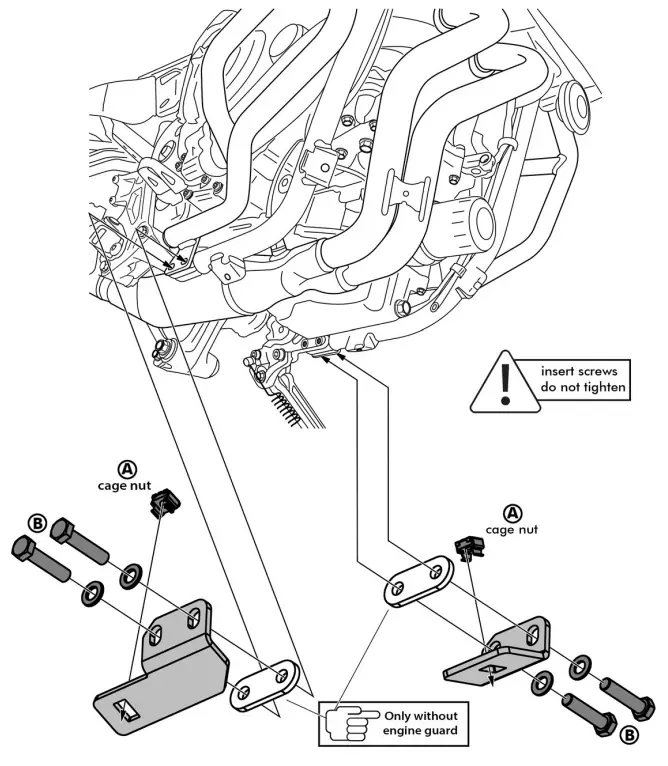 insert screws
do not tighten

A
cage nut

B

A
cage nut

Only without
engine guard

B