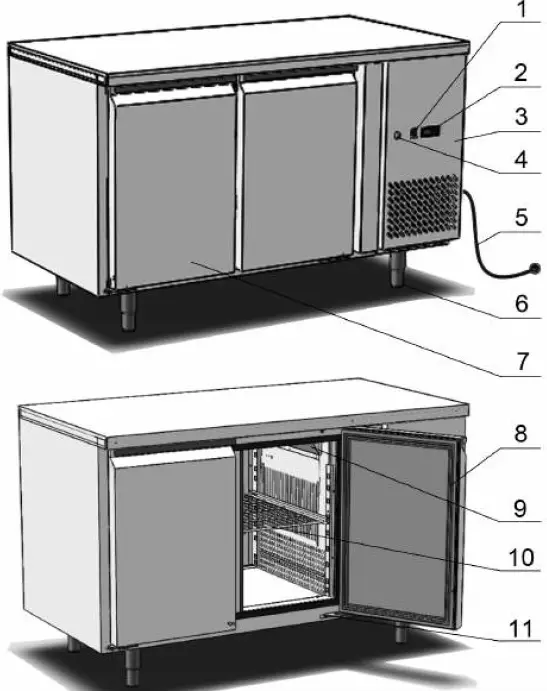 1
2
3
4
5
6
7
8
9
10
11