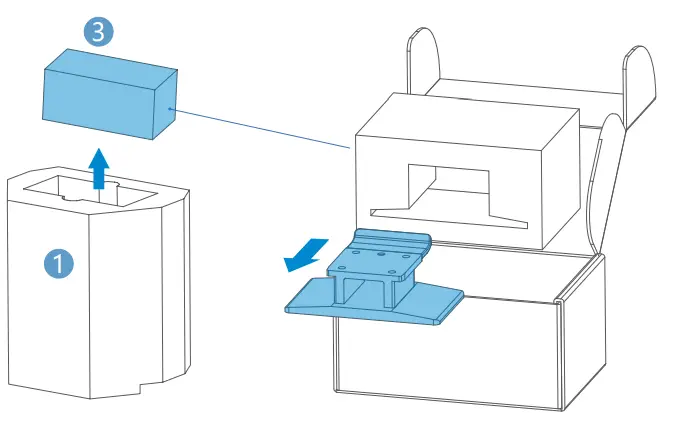 3

1