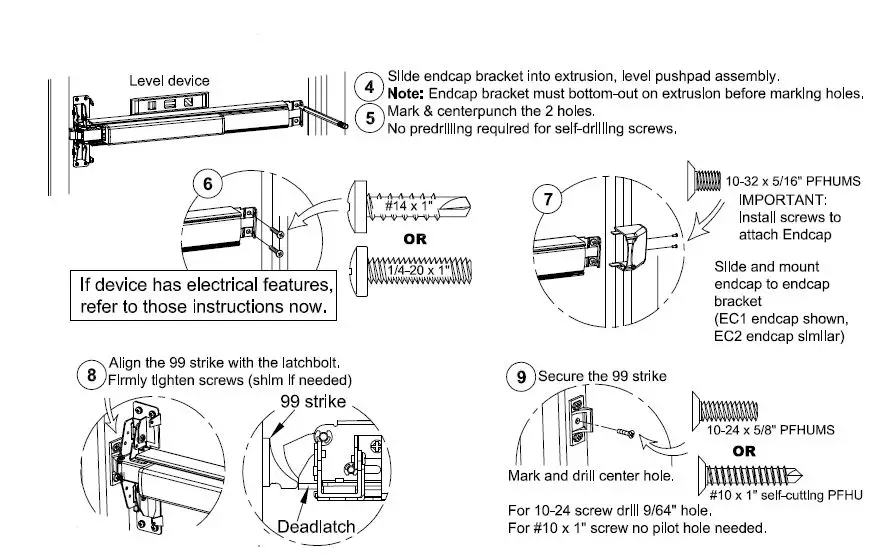 Level device

4 Slide endcap bracket into extrusion, level pushpad assembly.
Note: Endcap bracket must bottom-out on extrusion before marking holes.
5 Mark & centerpunch the 2 holes.
No predrilling required for self-drilling screws.

6

#14 x 1"

OR

1/4-20 x 1"

If device has electrical features, refer to those instructions now.

7

10-32 x 5/16" PFHUMS
IMPORTANT:
Install screws to attach Endcap

Slide and mount endcap to endcap bracket
(EC1 endcap shown, EC2 endcap similar)

8 Align the 99 strike with the latchbolt.
Firmly tighten screws (shim if needed)

99 strike

Deadlatch

9 Secure the 99 strike

10-24 x 5/8" PFHUMS
OR
#10 x 1" self-cutting PFHU

Mark and drill center hole.

For 10-24 screw drill 9/64" hole.
For #10 x 1" screw no pilot hole needed.