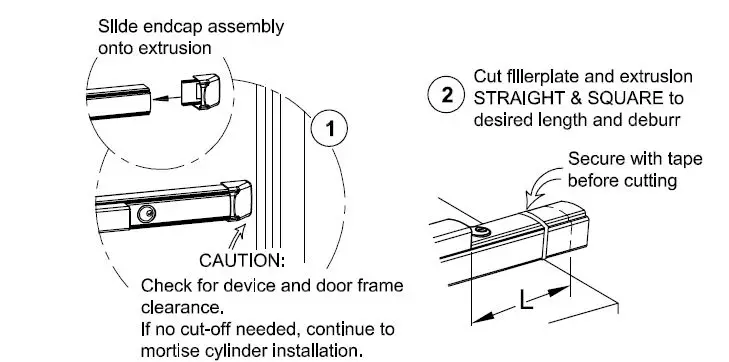 Slide endcap assembly onto extrusion

1

CAUTION:
Check for device and door frame clearance.
If no cut-off needed, continue to mortise cylinder installation.

2 Cut fillerplate and extrusion STRAIGHT & SQUARE to desired length and deburr

Secure with tape before cutting

L