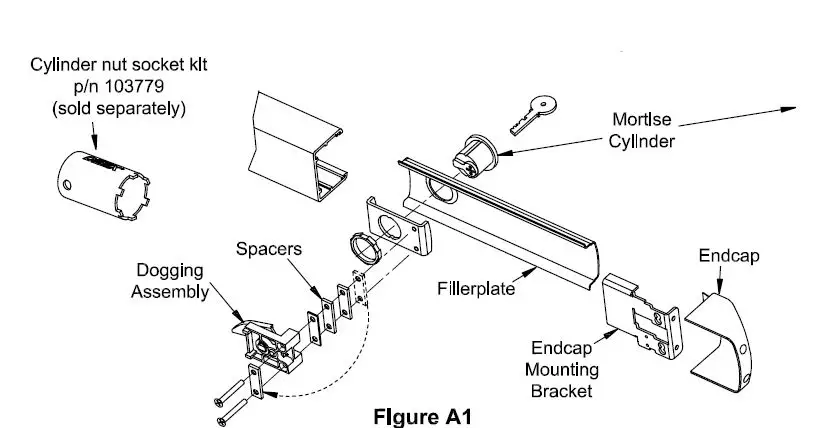 Cylinder nut socket kit
p/n 103779
(sold separately)

Mortise
Cylinder

Spacers

Dogging
Assembly

Fillerplate

Endcap

Endcap
Mounting
Bracket

Figure A1