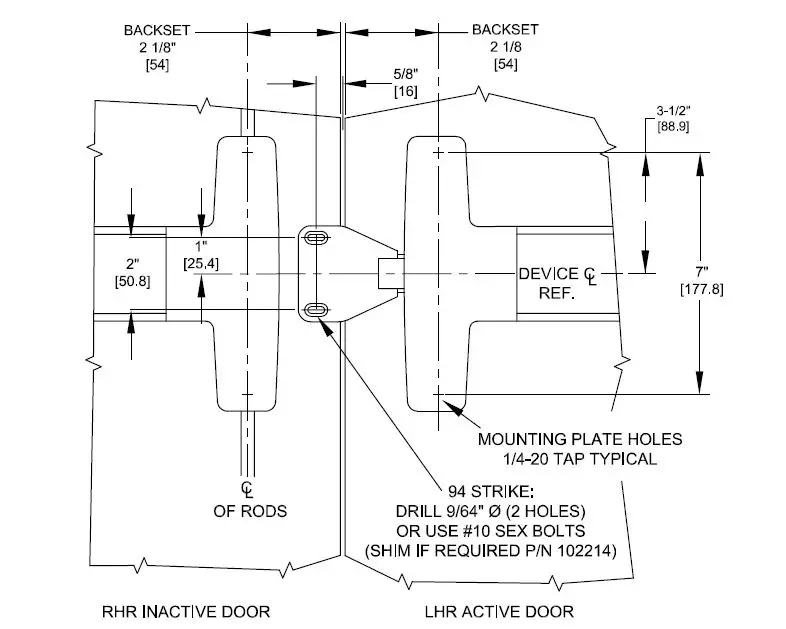 BACKSET
2 1/8"
[54]

BACKSET
2 1/8
[54]

5/8"
[16]

3-1/2"
[88.9]

2"
[50.8]

1"
[25.4]

DEVICE ℄
REF.

7"
[177.8]

MOUNTING PLATE HOLES
1/4-20 TAP TYPICAL

℄
OF RODS

94 STRIKE:
DRILL 9/64" Ø (2 HOLES)
OR USE #10 SEX BOLTS
(SHIM IF REQUIRED P/N 102214)

RHR INACTIVE DOOR

LHR ACTIVE DOOR