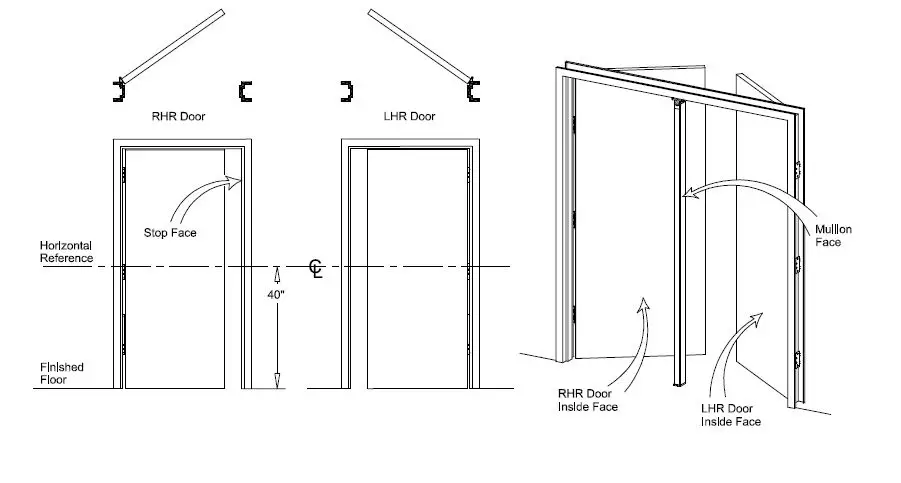 RHR Door

LHR Door

Stop Face

Horizontal Reference

℄

40"

Finished Floor

Mullion Face

RHR Door Inside Face

LHR Door Inside Face