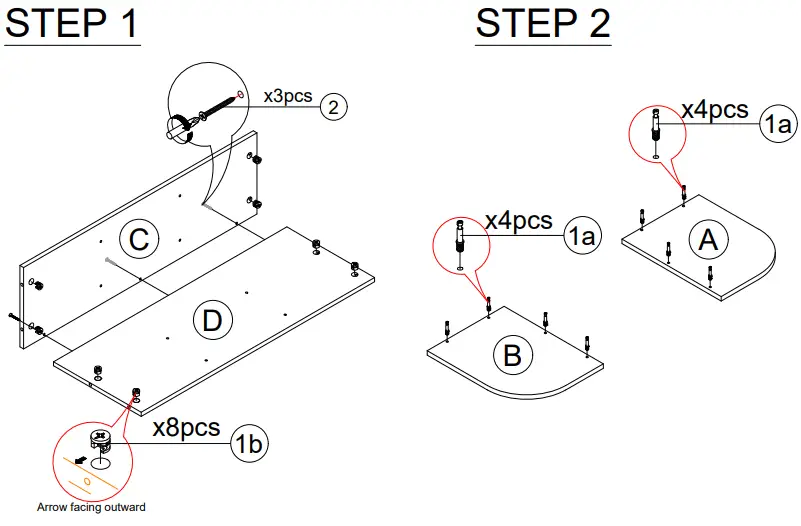 STEP 1

x3pcs 2

C

D

x8pcs 1b

Arrow facing outward

STEP 2

x4pcs 1a

A

x4pcs 1a

B