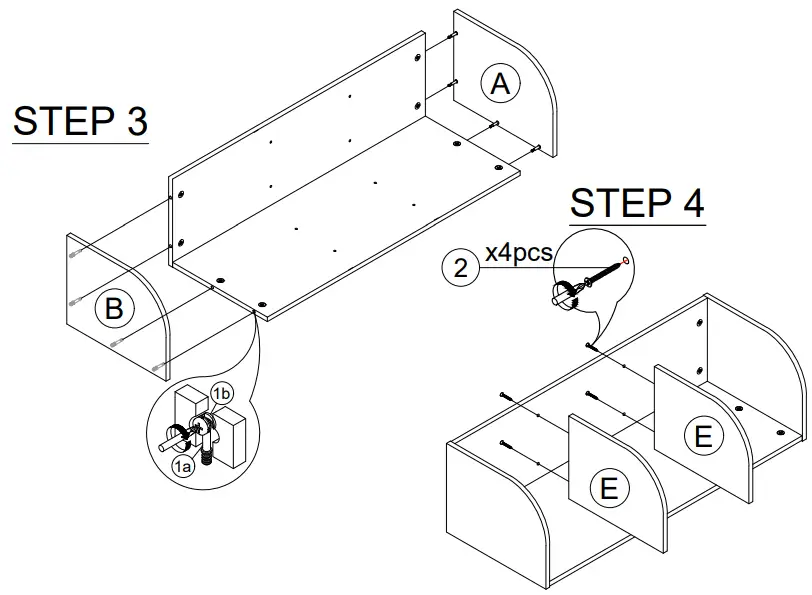 STEP 3

A

B

1b

1a

STEP 4

2 x4pcs

E

E