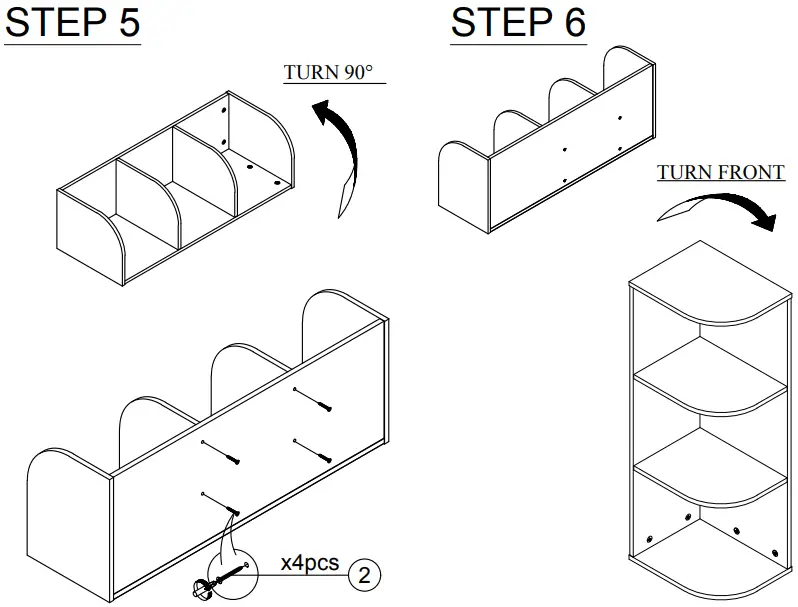 STEP 5

TURN 90°

x4pcs
2

STEP 6

TURN FRONT