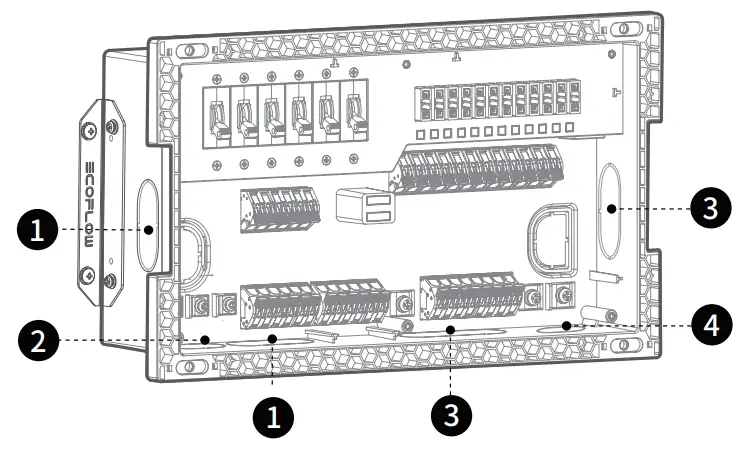 ECOFLOW

1
2
1
3
3
4