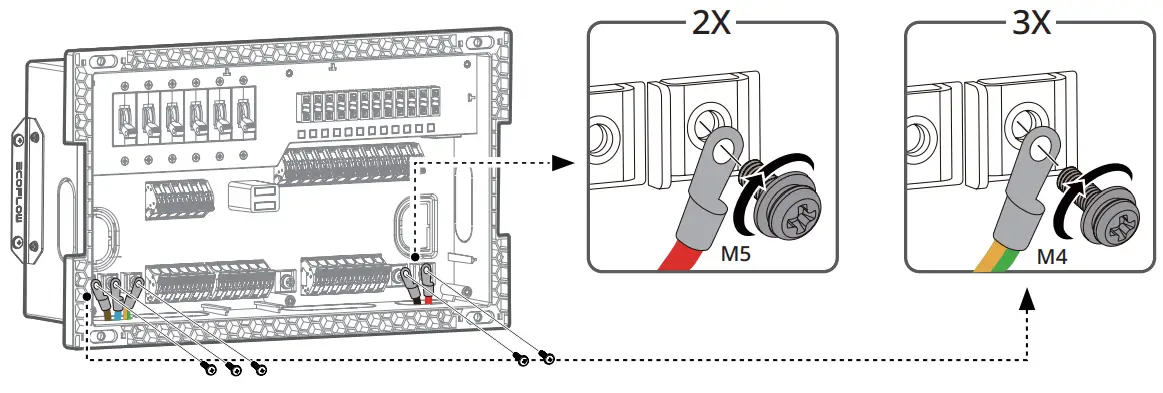 ECOFLOW

2X

M5

3X

M4