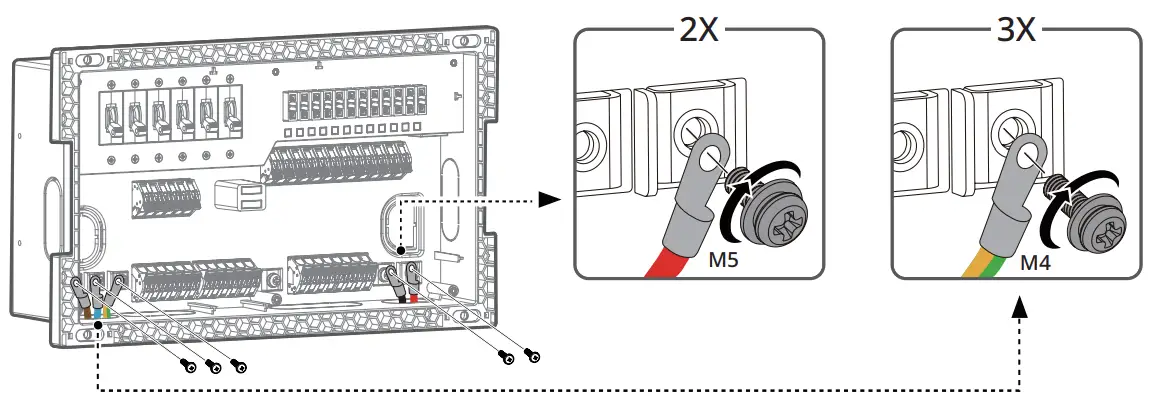 2X

M5

3X

M4