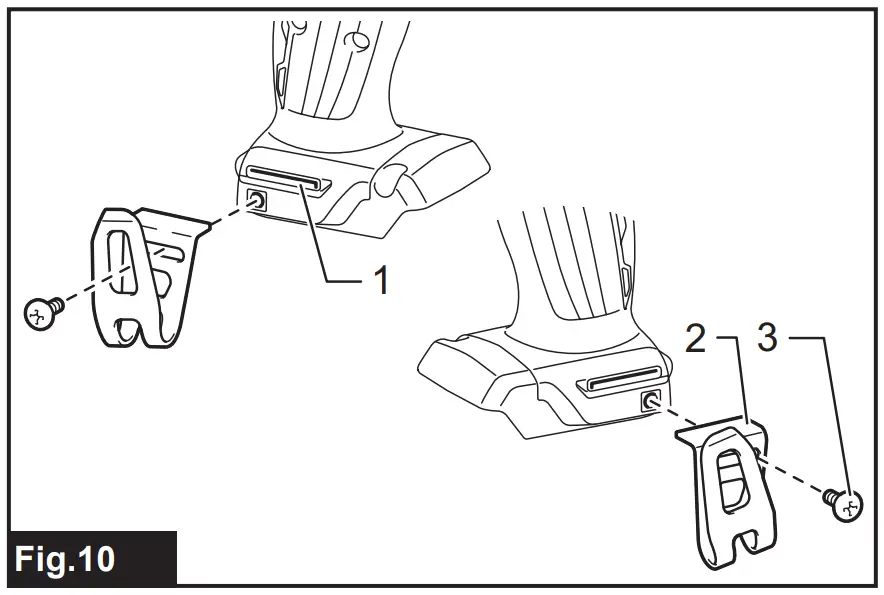 1
2
3
Fig.10