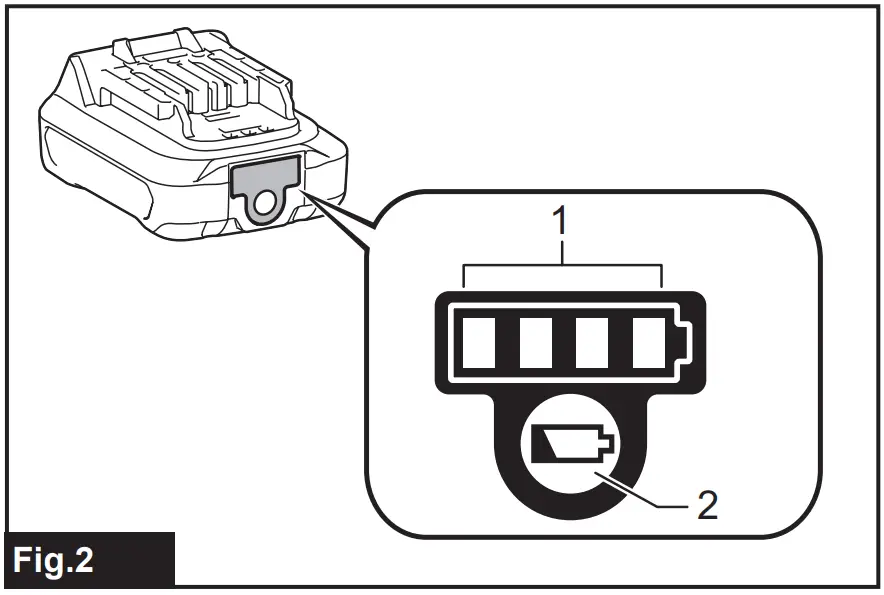 1
2
Fig.2