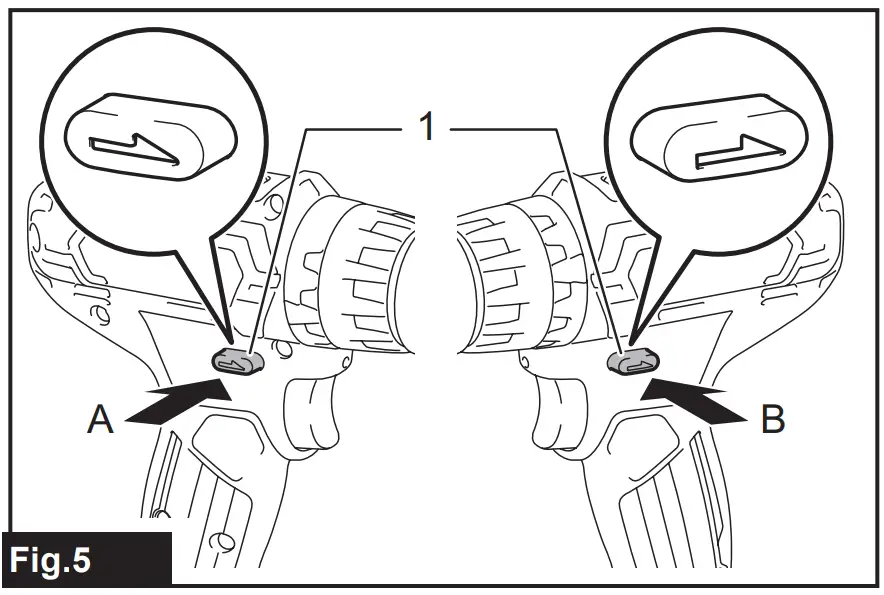 1
A
B
Fig.5