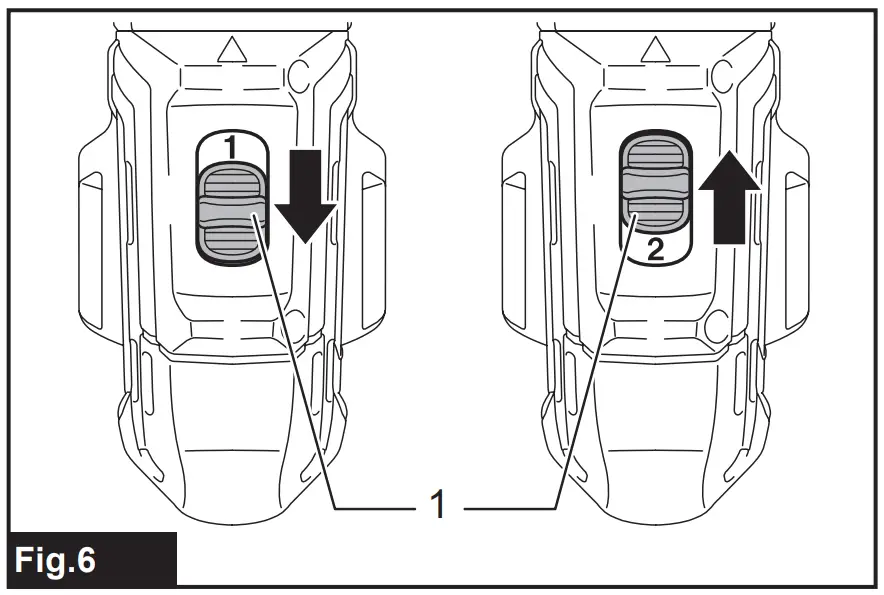 1
2
1
Fig.6