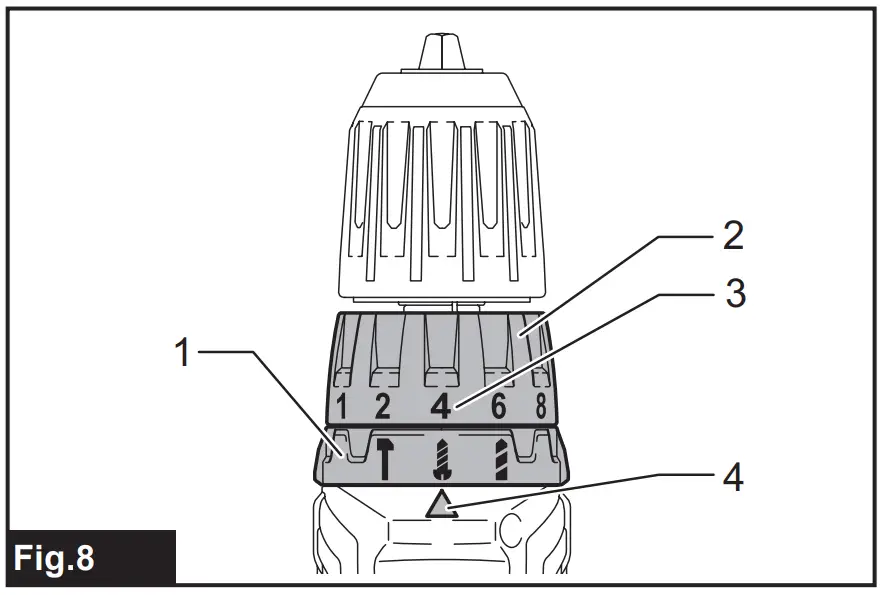 2
3
1
1 2 4 6 8
4
Fig.8