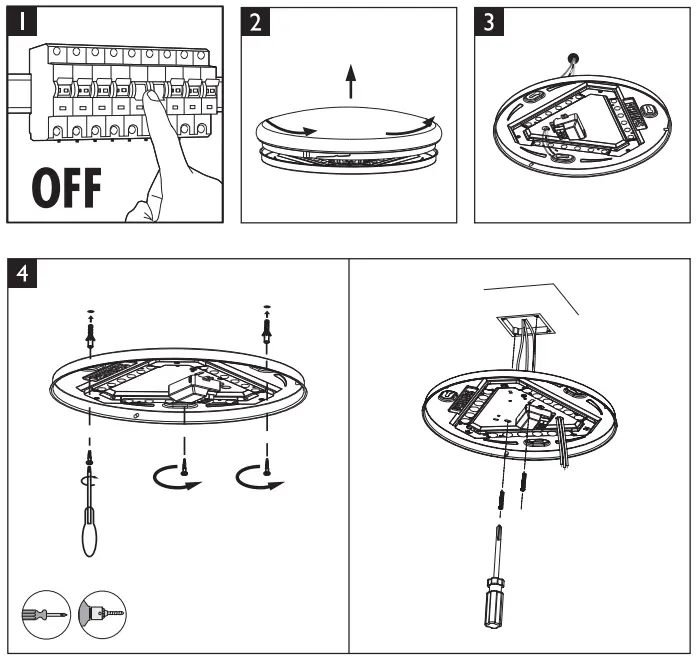 1

OFF

2

3

4