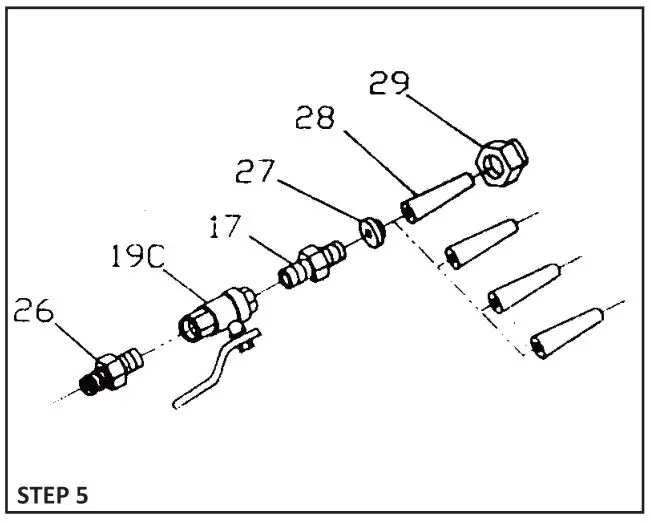 29
28
27
17
19C
26
STEP 5