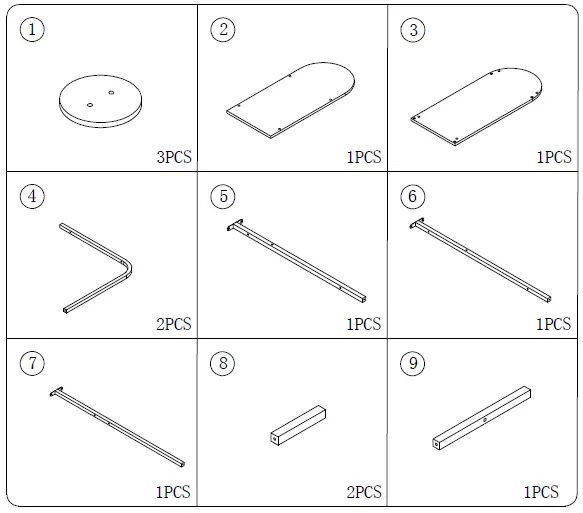 | ① 3PCS | ② 1PCS | ③ 1PCS |
|---|---|---|
| ④ 2PCS | ⑤ 1PCS | ⑥ 1PCS |
| ⑦ 1PCS | ⑧ 2PCS | ⑨ 1PCS |