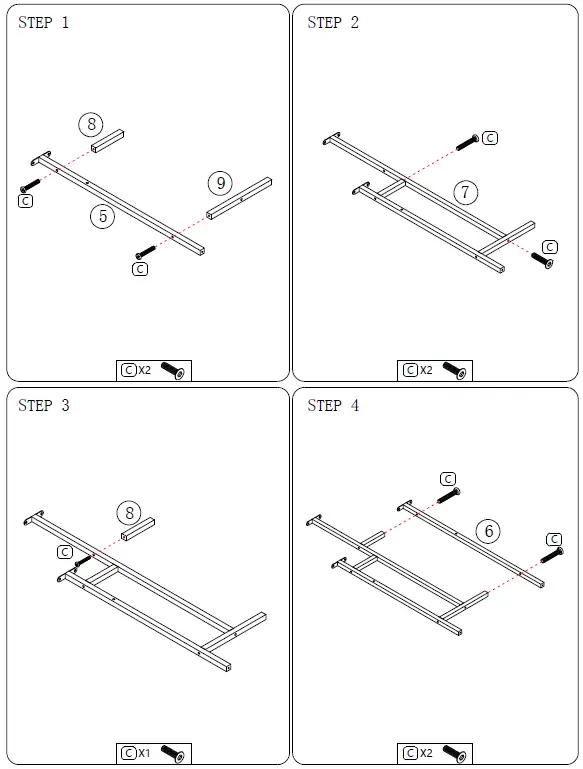 STEP 1

8

9

C

5

C

C X2

STEP 2

C

7

C

C X2

STEP 3

8

C

C X1

STEP 4

C

6

C

C X2