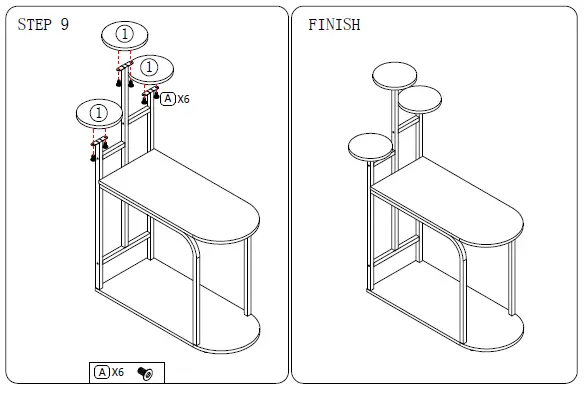 STEP 9

①

①

A X6

①

A X6

FINISH