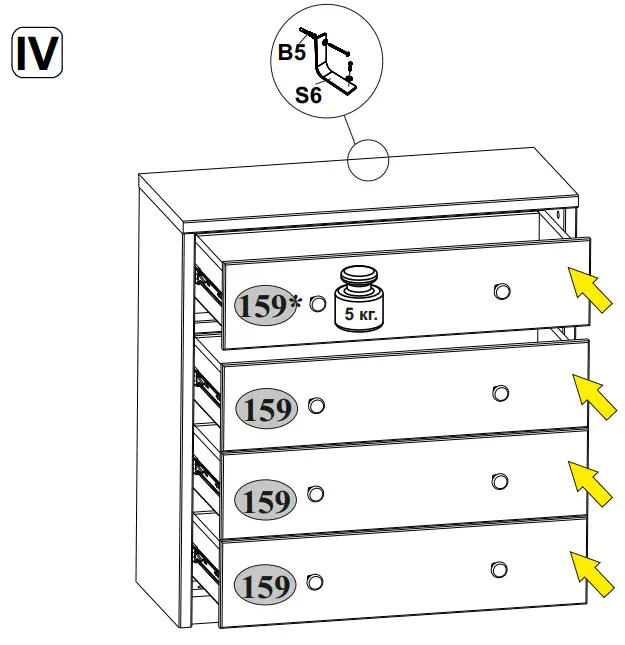 IV

B5

S6

159*

5 кг.

159

159

159