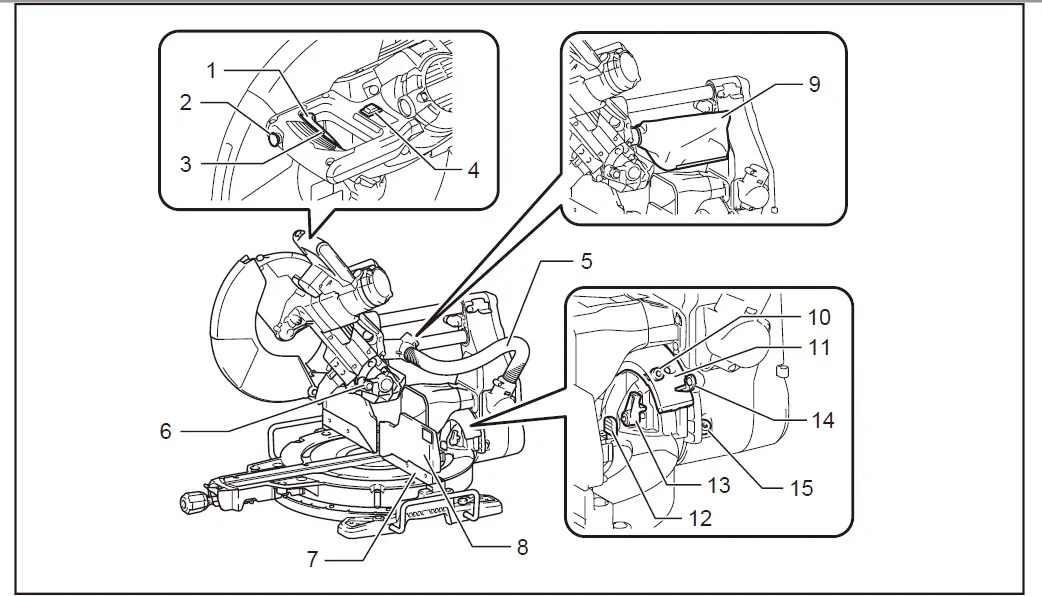 1
2
3
4
9
5
10
11
14
6
13
15
12
7
8