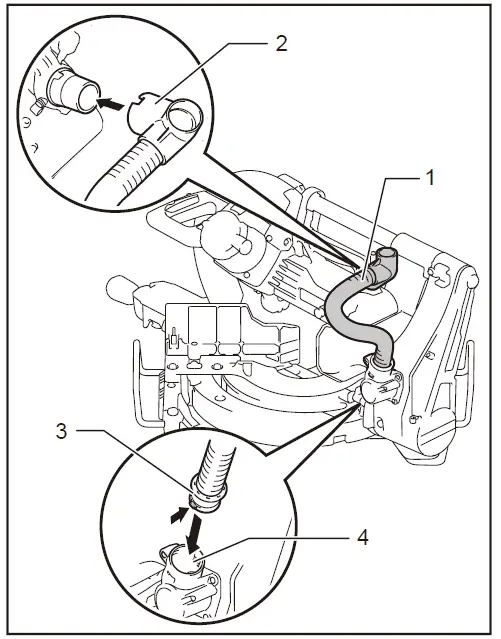 2
1
3
4