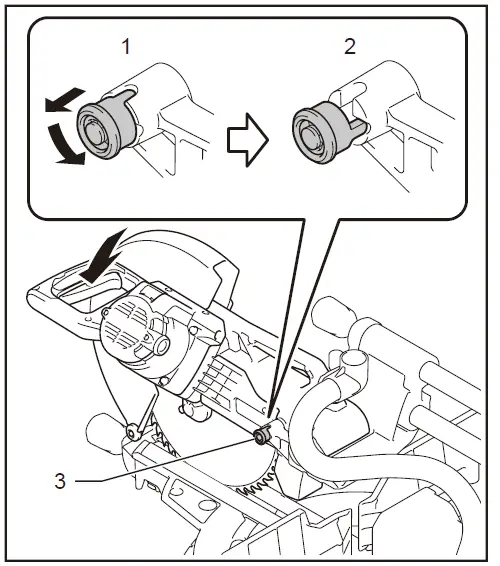 1
2
3