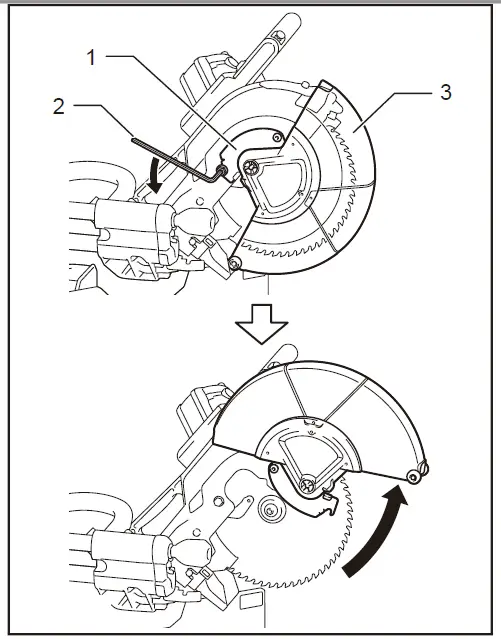 1
2
3