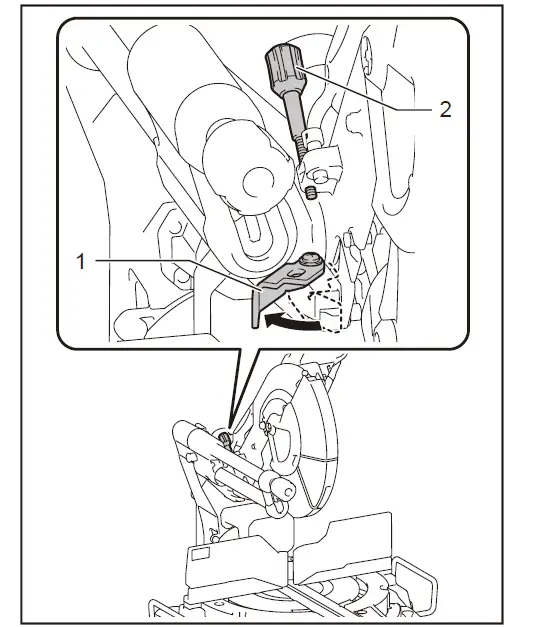 2

1