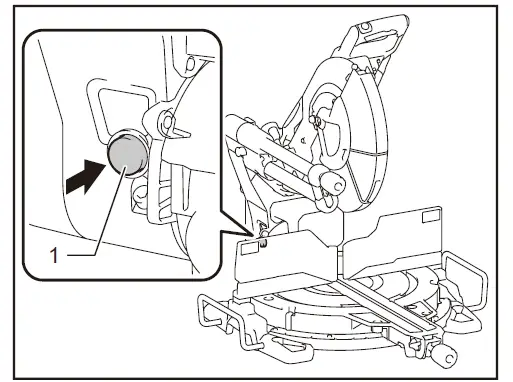 1