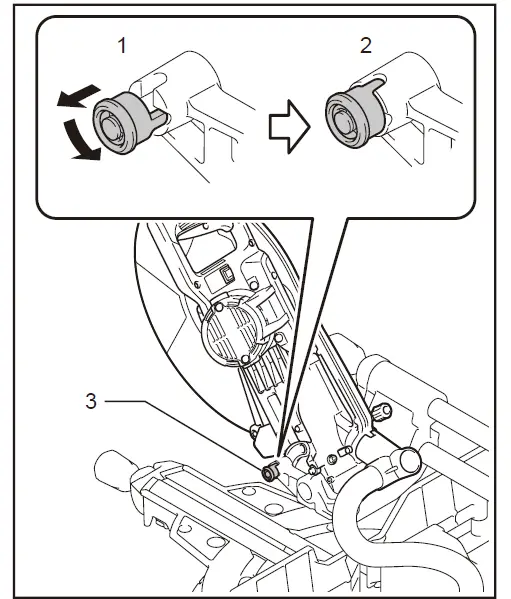 1

2

3