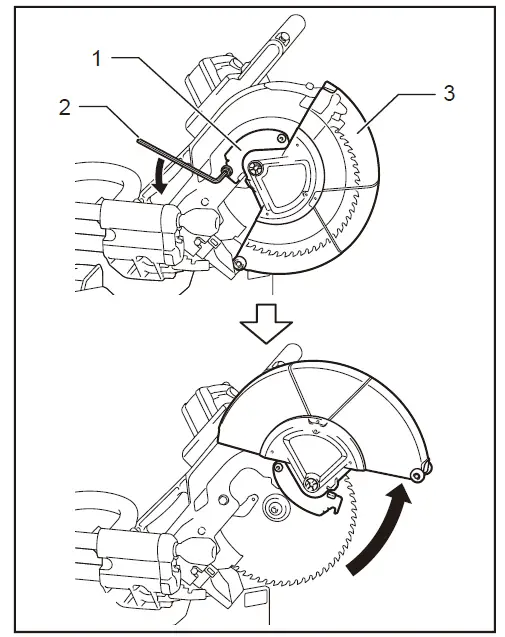 1
2
3