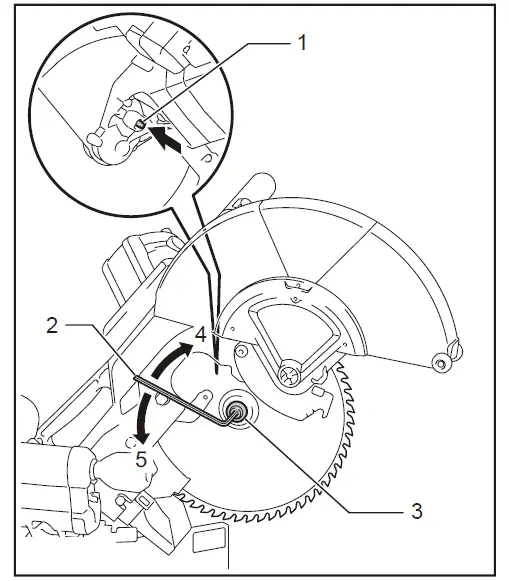 1
2
4
5
3