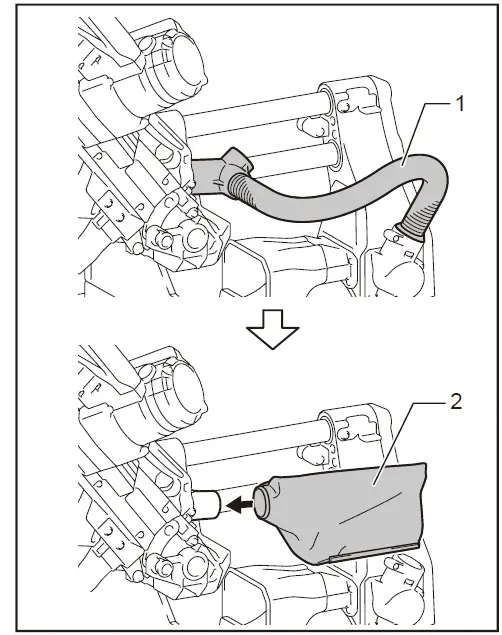 1

2