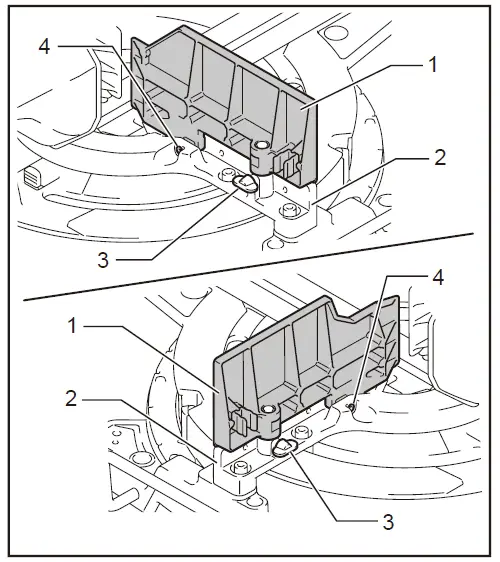 4
1
2
3
4
1
2
3