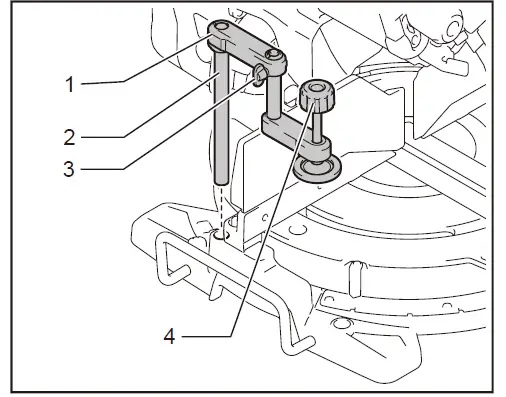 1
2
3
4