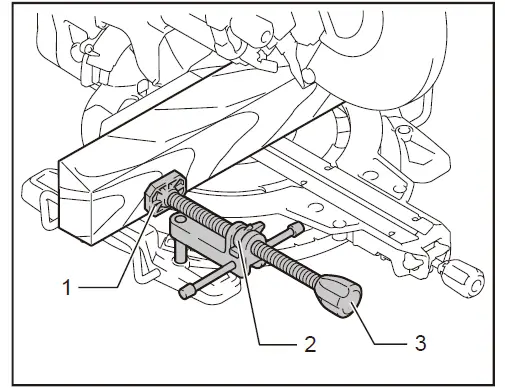 1
2
3