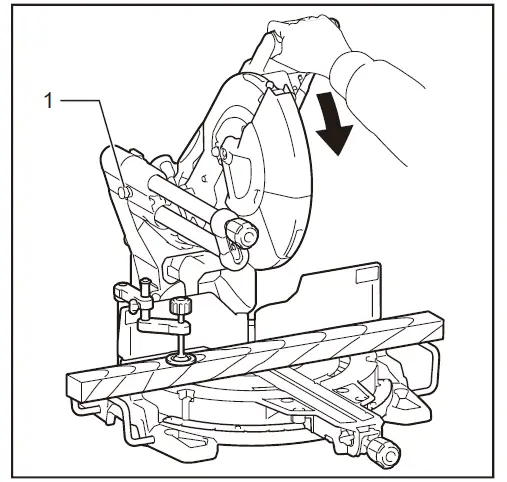 1