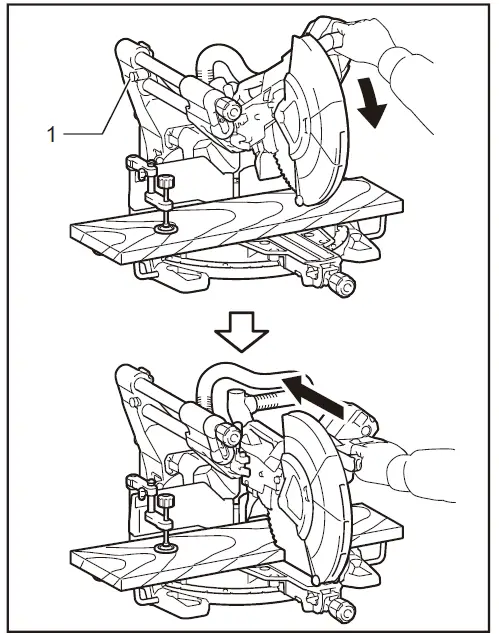 1