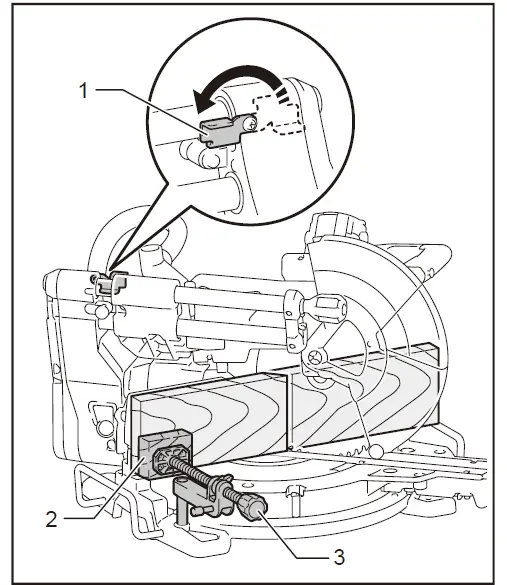 1

2

3