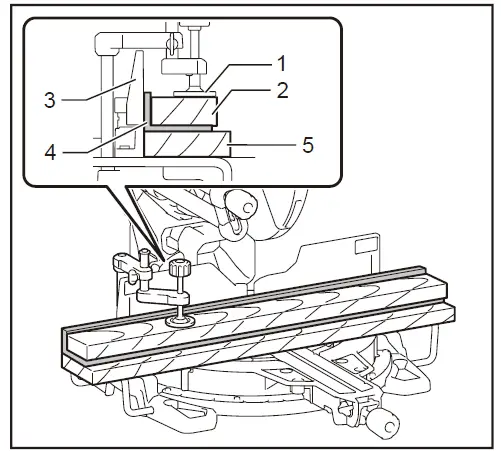 1
2
3
4
5