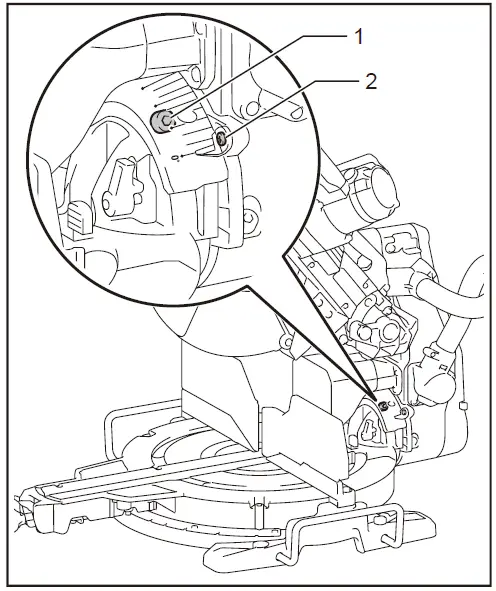 1
2