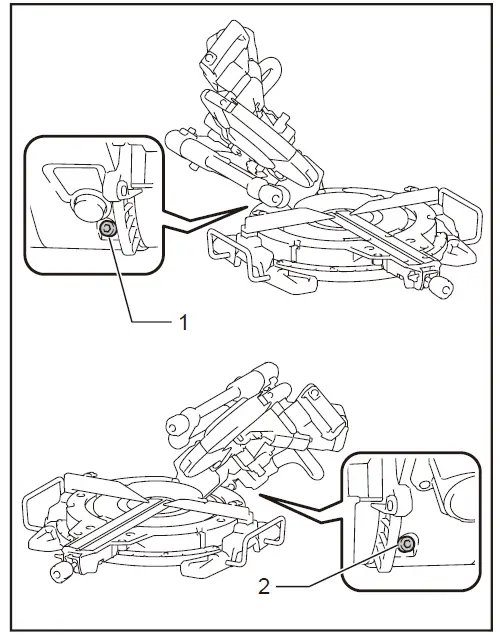 1

2