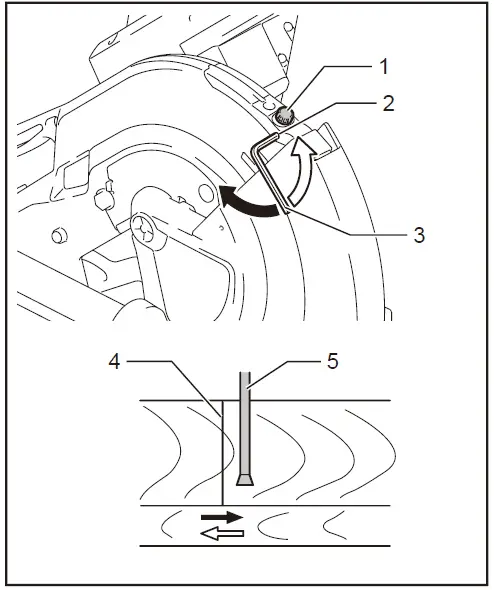 1
2
3
4
5