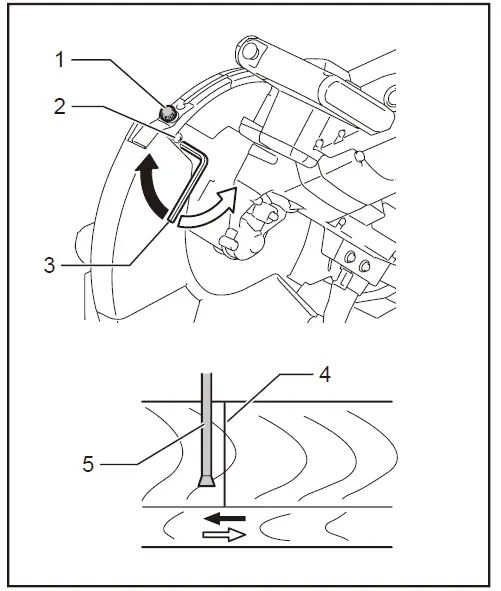 1
2
3
4
5